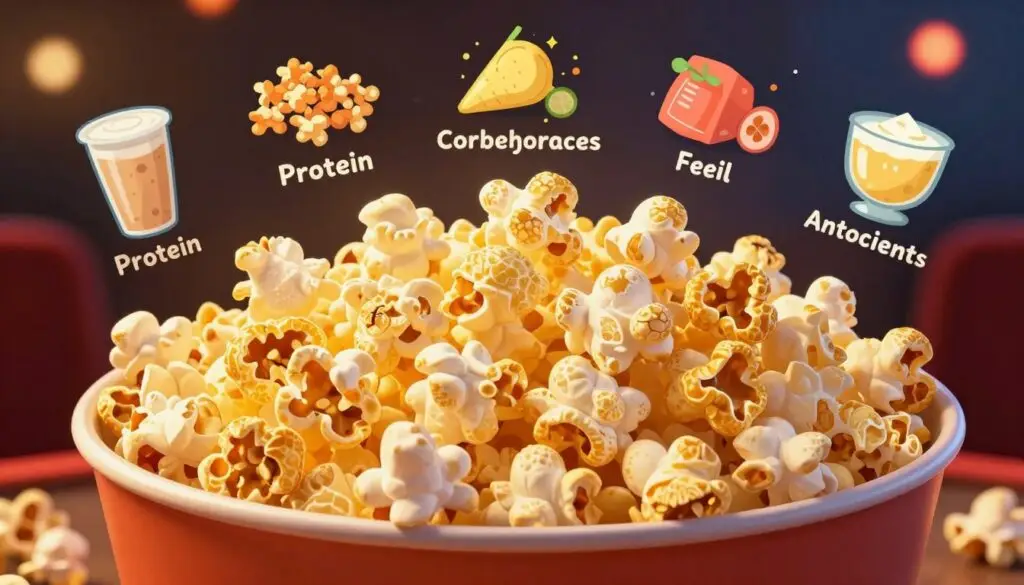 Protein

Protein

Corbehoraces

Feeil

Antocients