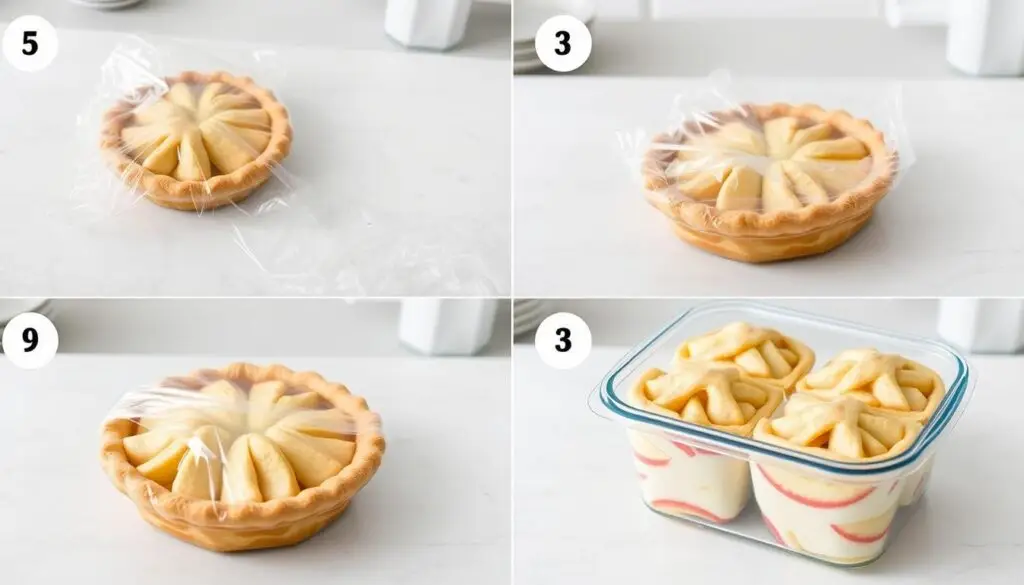 5

3

9

3